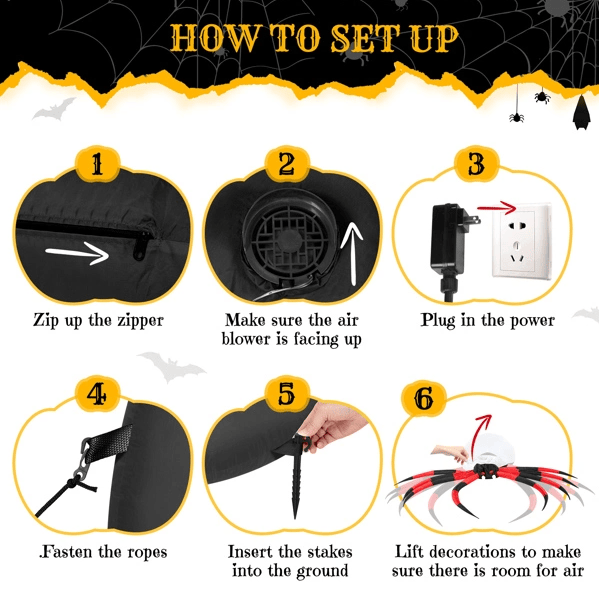 HOW TO SET UP

1

Zip up the zipper

2

Make sure the air blower is facing up

3

Plug in the power

4

.Fasten the ropes

5

Insert the stakes into the ground

6

Lift decorations to make sure there is room for air