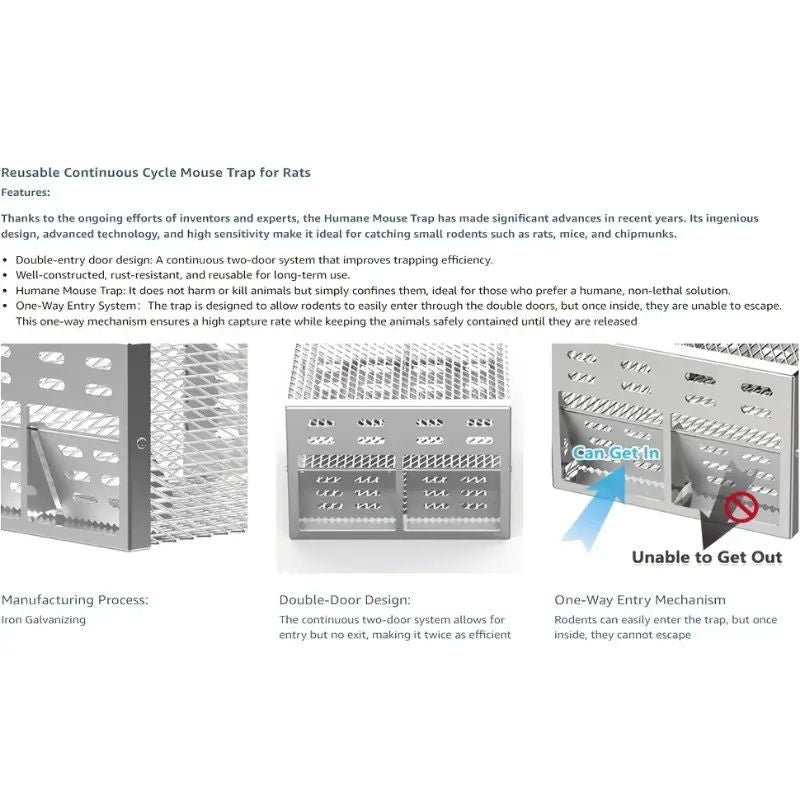 Reusable Continuous Cycle Mouse Trap for Rats
Features:

Thanks to the ongoing efforts of inventors and experts, the Humane Mouse Trap has made significant advances in recent years. Its ingenious design, advanced technology, and high sensitivity make it ideal for catching small rodents such as rats, mice, and chipmunks.

• Double-entry door design: A continuous two-door system that improves trapping efficiency.
• Well-constructed, rust-resistant, and reusable for long-term use.
• Humane Mouse Trap: It does not harm or kill animals but simply confines them, ideal for those who prefer a humane, non-lethal solution.
• One-Way Entry System: The trap is designed to allow rodents to easily enter through the double doors, but once inside, they are unable to escape. This one-way mechanism ensures a high capture rate while keeping the animals safely contained until they are released

Can Get In

Unable to Get Out

Manufacturing Process:
Iron Galvanizing

Double-Door Design:
The continuous two-door system allows for entry but no exit, making it twice as efficient

One-Way Entry Mechanism
Rodents can easily enter the trap, but once inside, they cannot escape