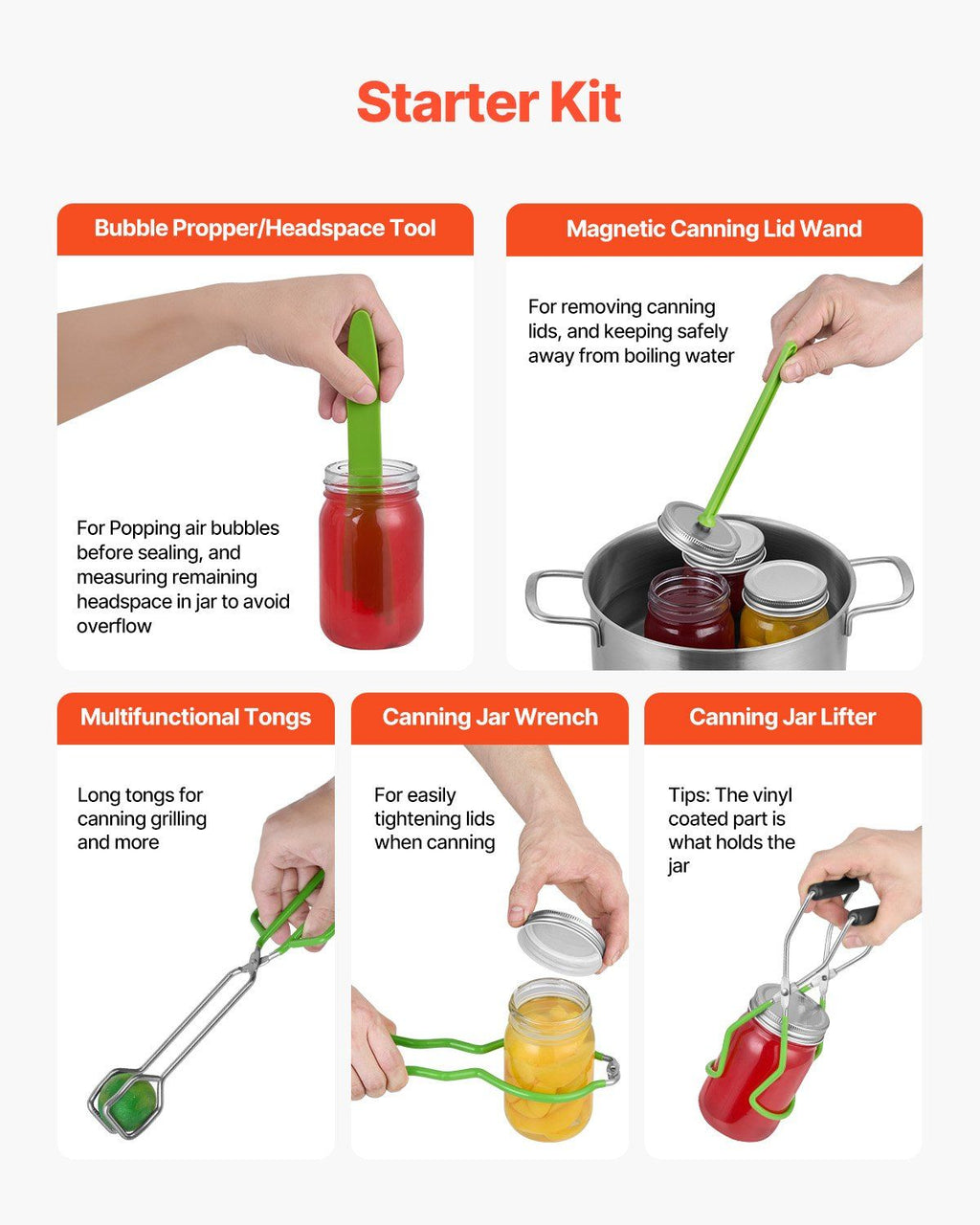 Starter Kit

Bubble Propper/Headspace Tool

For Popping air bubbles before sealing, and measuring remaining headspace in jar to avoid overflow

Magnetic Canning Lid Wand

For removing canning lids, and keeping safely away from boiling water

Multifunctional Tongs

Long tongs for canning grilling and more

Canning Jar Wrench

For easily tightening lids when canning

Canning Jar Lifter

Tips: The vinyl coated part is what holds the jar