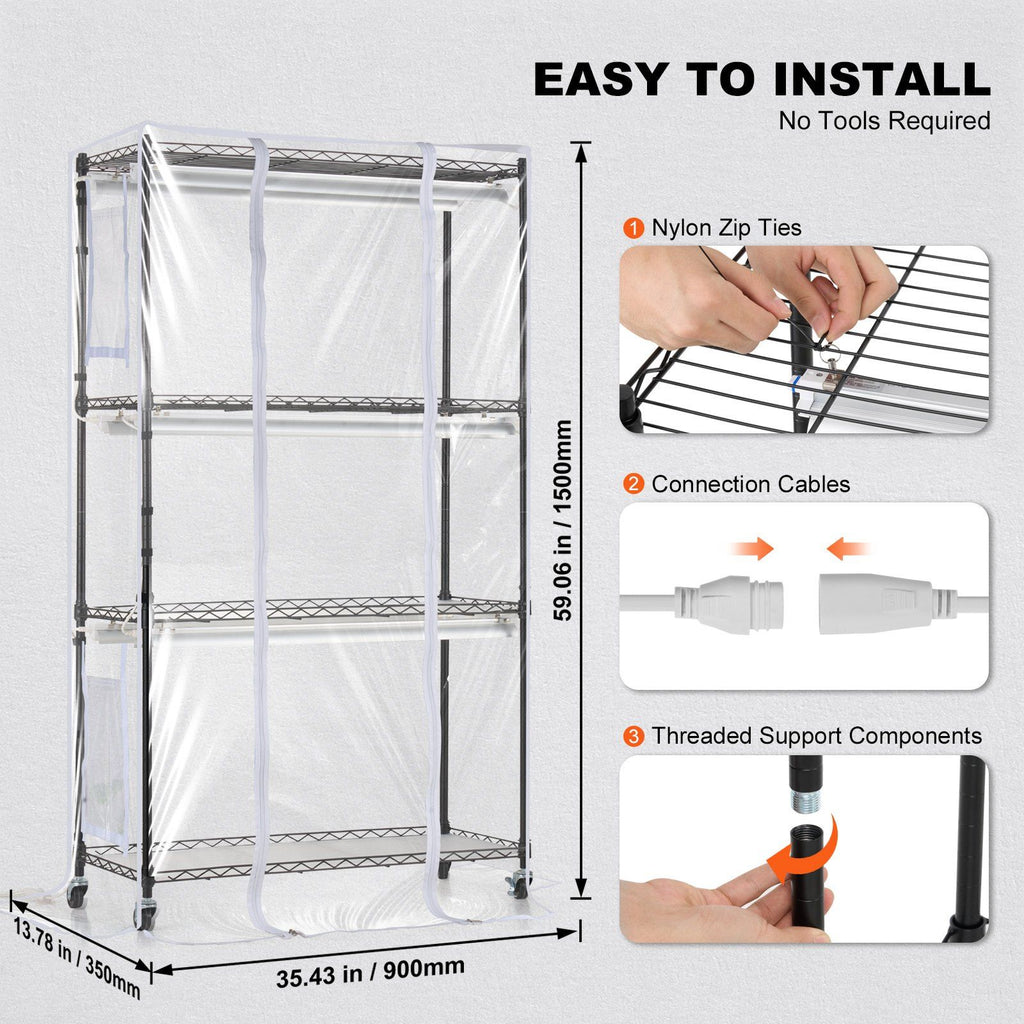 EASY TO INSTALL
No Tools Required

59.06 in / 1500mm

13.78 in / 350mm

35.43 in / 900mm

1 Nylon Zip Ties

2 Connection Cables

3 Threaded Support Components